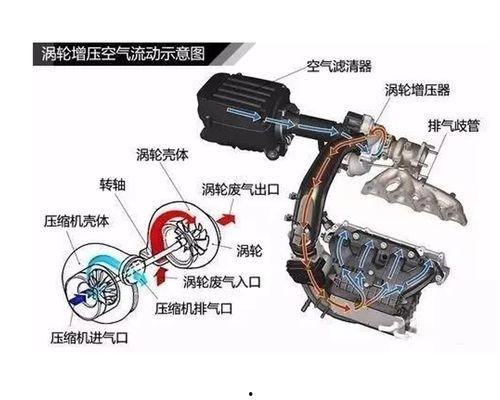 涡轮增压空气流动示意图

空气滤清器

涡轮增压器

排气歧管

涡轮壳体

转轴

涡轮废气出口

压缩机壳体

涡轮

涡轮废气入口

压缩机排气口

压缩机进气口